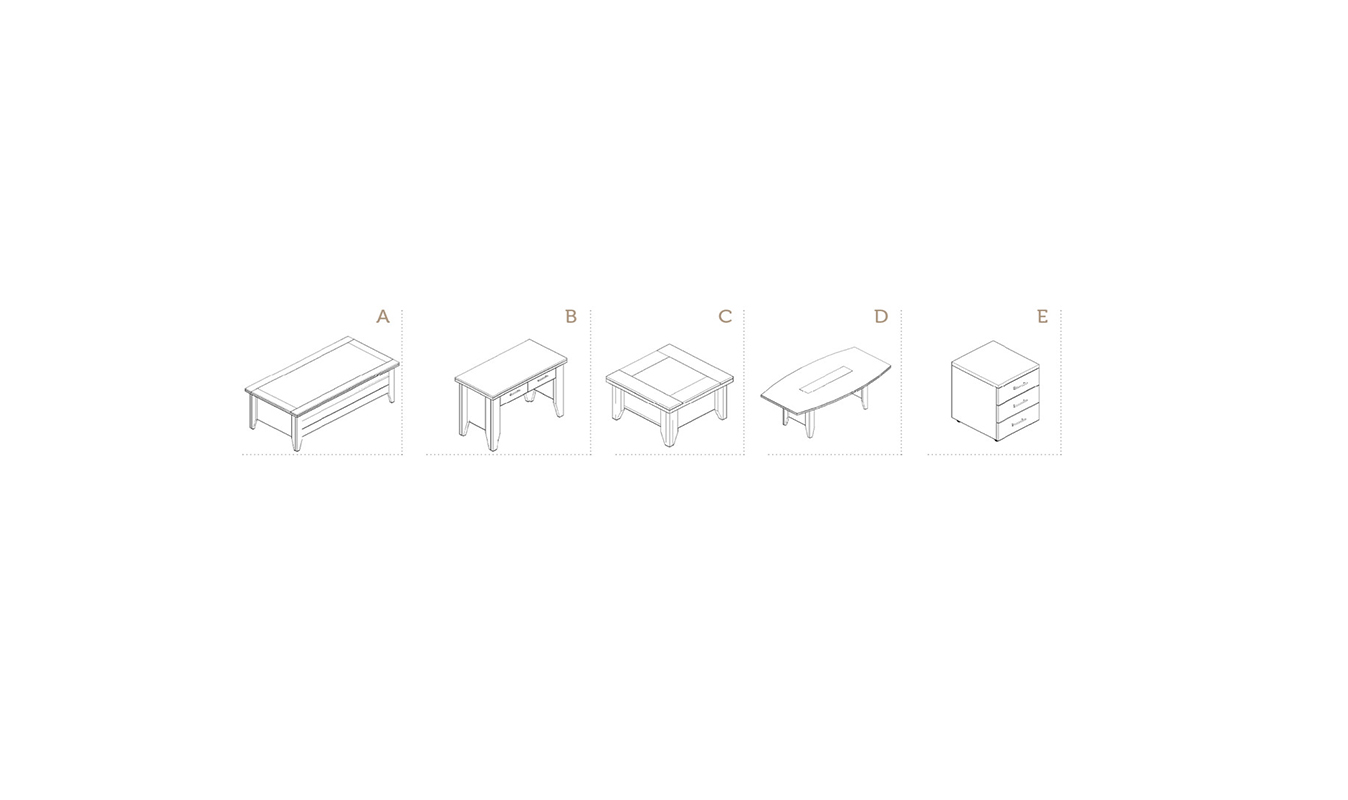 A

B

C

D

E